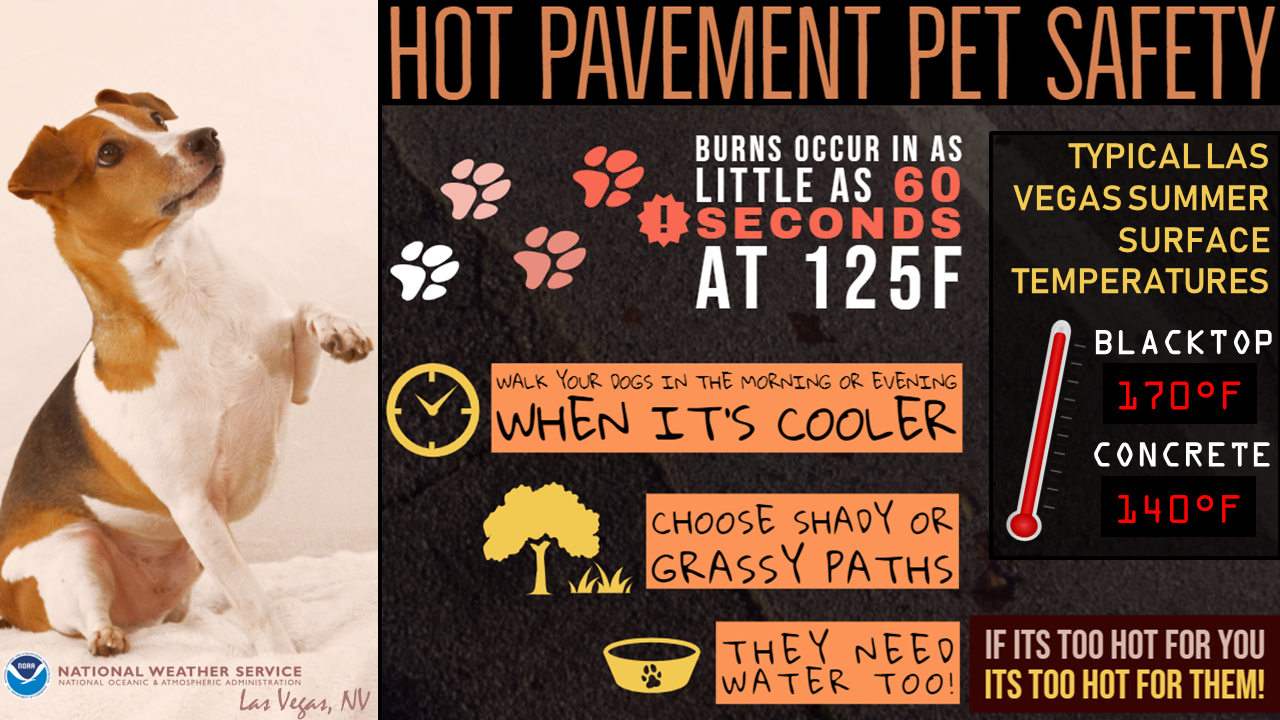 HOT PAVEMENT PET SAFETY

BURNS OCCUR IN AS LITTLE AS 60 SECONDS AT 125F

TYPICAL LAS VEGAS SUMMER SURFACE TEMPERATURES

BLACKTOP
170°F

CONCRETE
140°F

WALK YOUR DOGS IN THE MORNING OR EVENING
WHEN IT'S COOLER

CHOOSE SHADY OR GRASSY PATHS

THEY NEED WATER TOO!

IF ITS TOO HOT FOR YOU
ITS TOO HOT FOR THEM!

NOAA
NATIONAL WEATHER SERVICE
NATIONAL OCEANIC & ATMOSPHERIC ADMINISTRATION
Las Vegas, NV